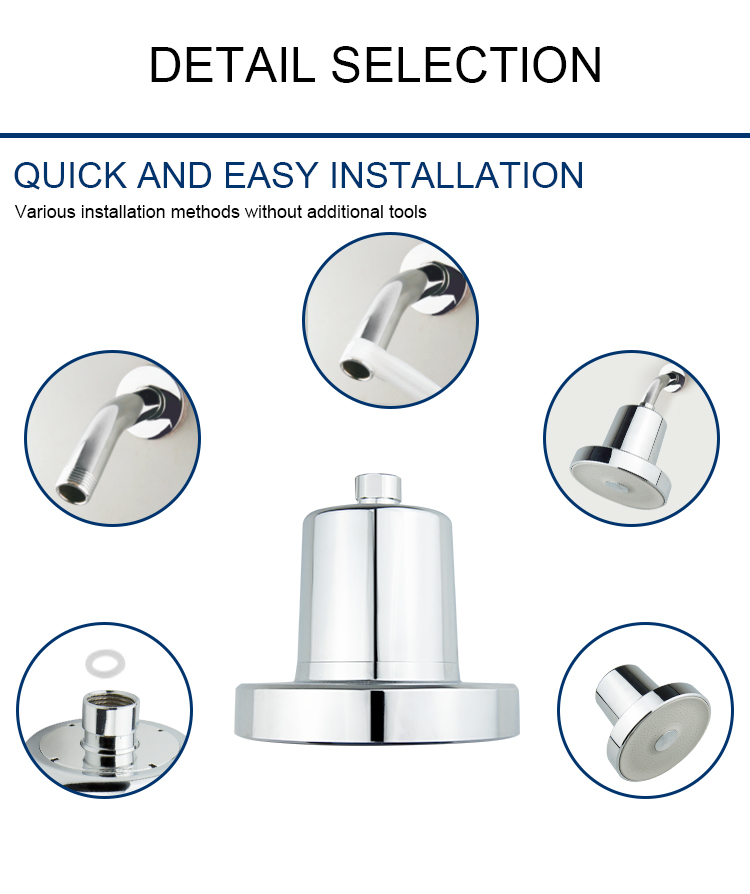 DETAIL SELECTION

QUICK AND EASY INSTALLATION

Various installation methods without additional tools